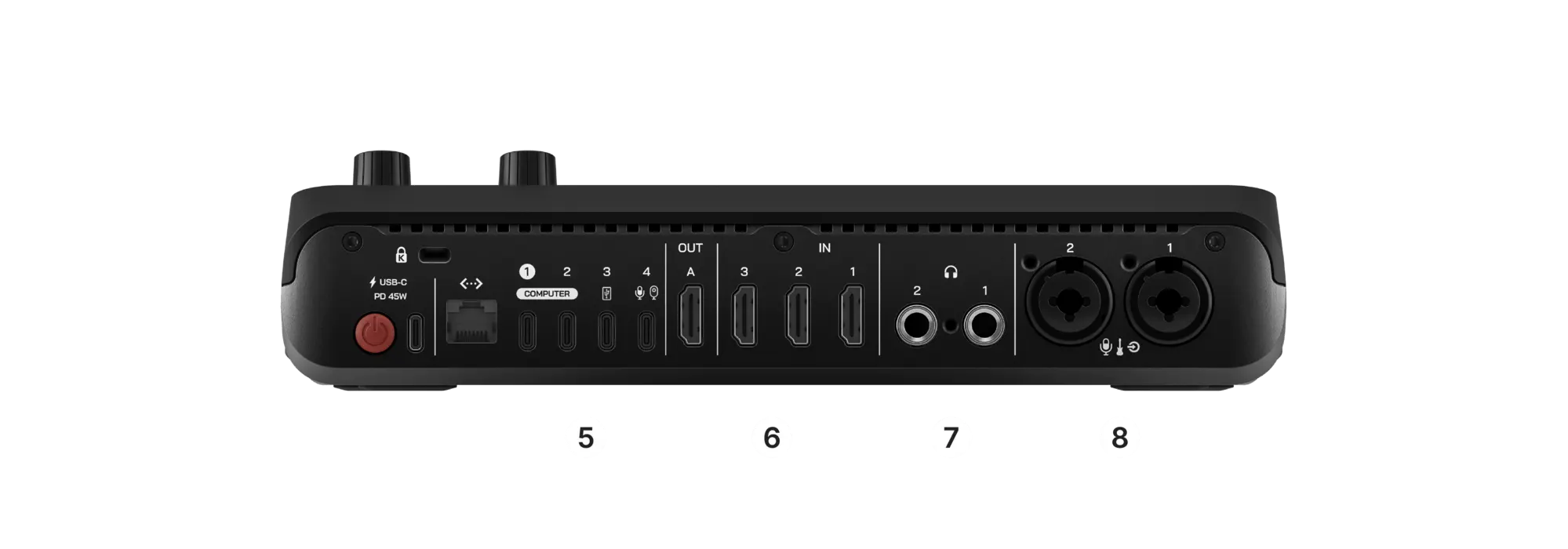 USB-C
PD 45W

1 2 3 4
COMPUTER

OUT
A

IN
3 2 1

2 1

2 1

5 6 7 8